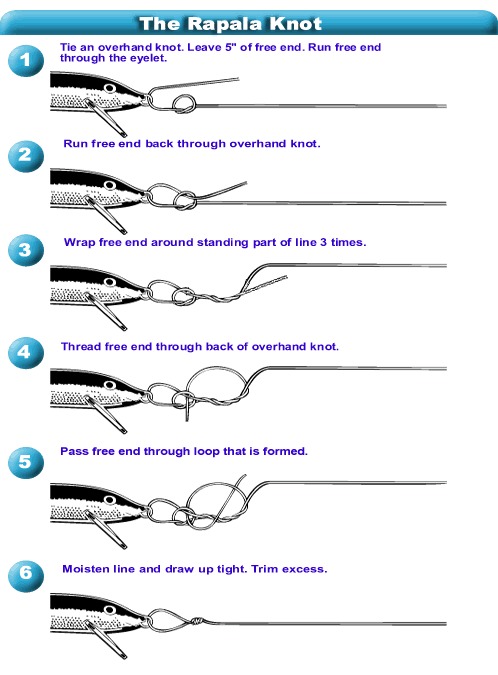 The Rapala Knot

1 Tie an overhand knot. Leave 5" of free end. Run free end through the eyelet.

2 Run free end back through overhand knot.

3 Wrap free end around standing part of line 3 times.

4 Thread free end through back of overhand knot.

5 Pass free end through loop that is formed.

6 Moisten line and draw up tight. Trim excess.